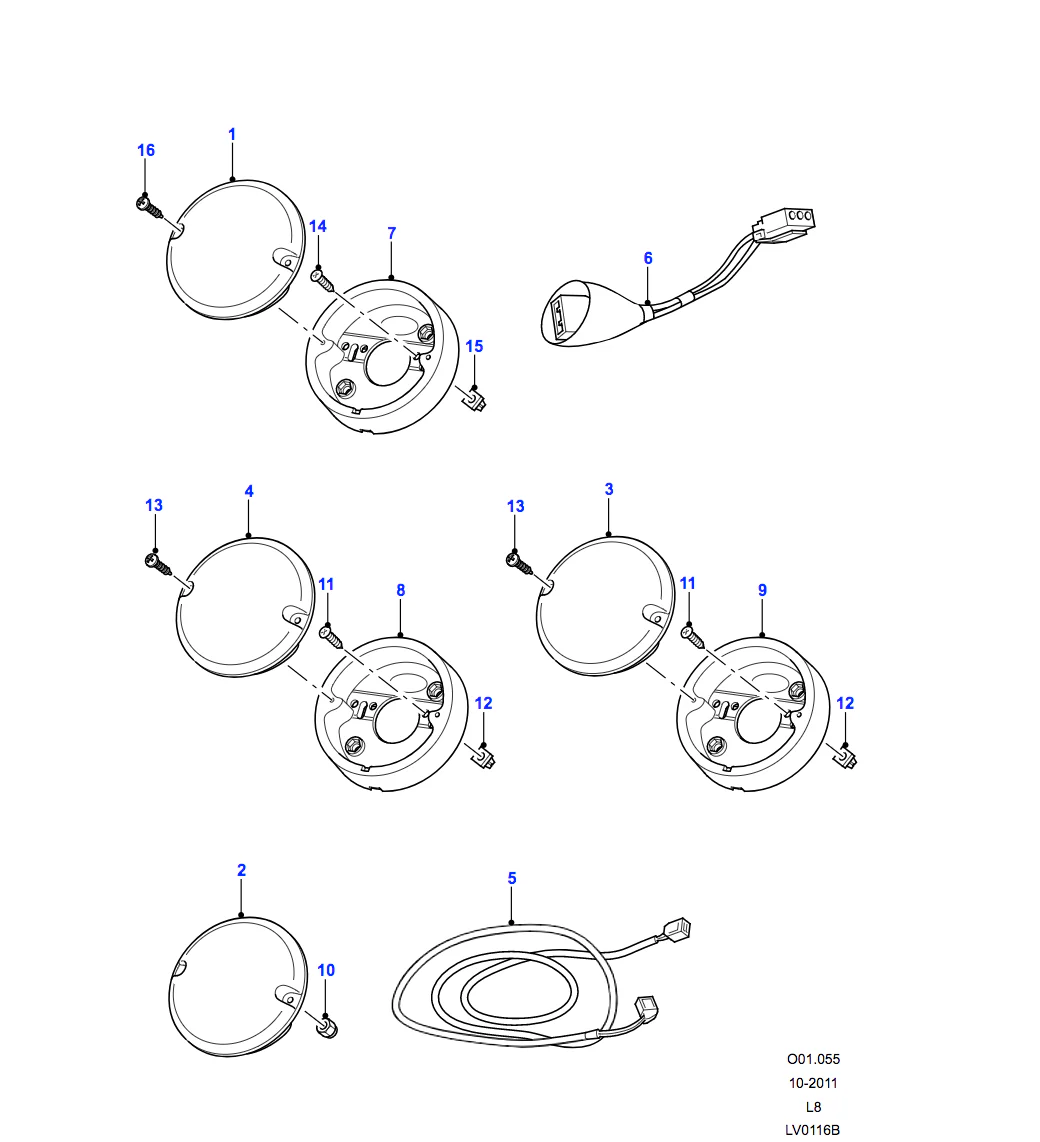 16
1
14
7
15
6
13
4
11
8
12
13
3
11
9
12
2
10
5

O01.055
10-2011
L8
LV0116B