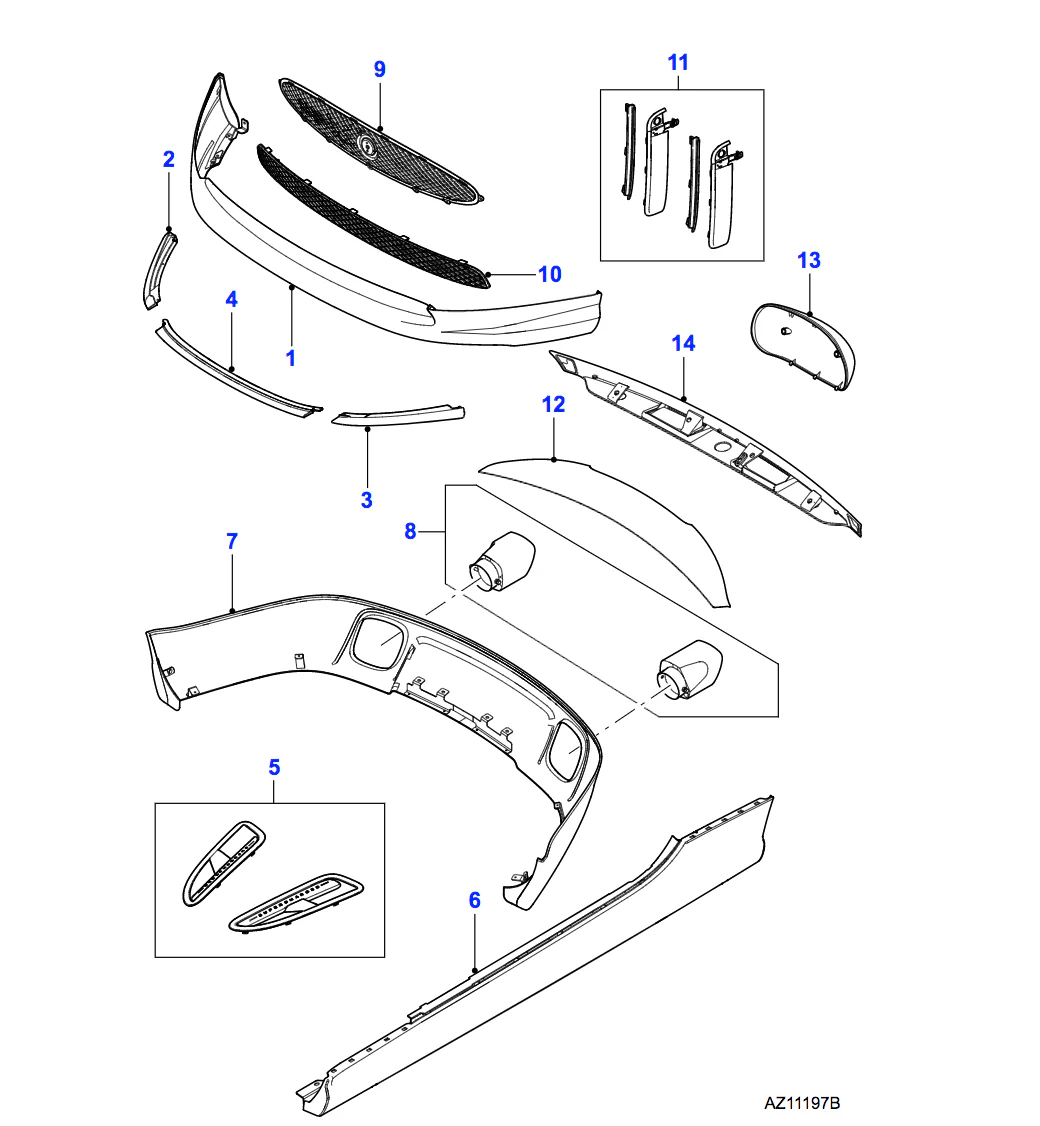 9
11
2
10
13
4
1
14
12
3
8
7
5
6
AZ11197B