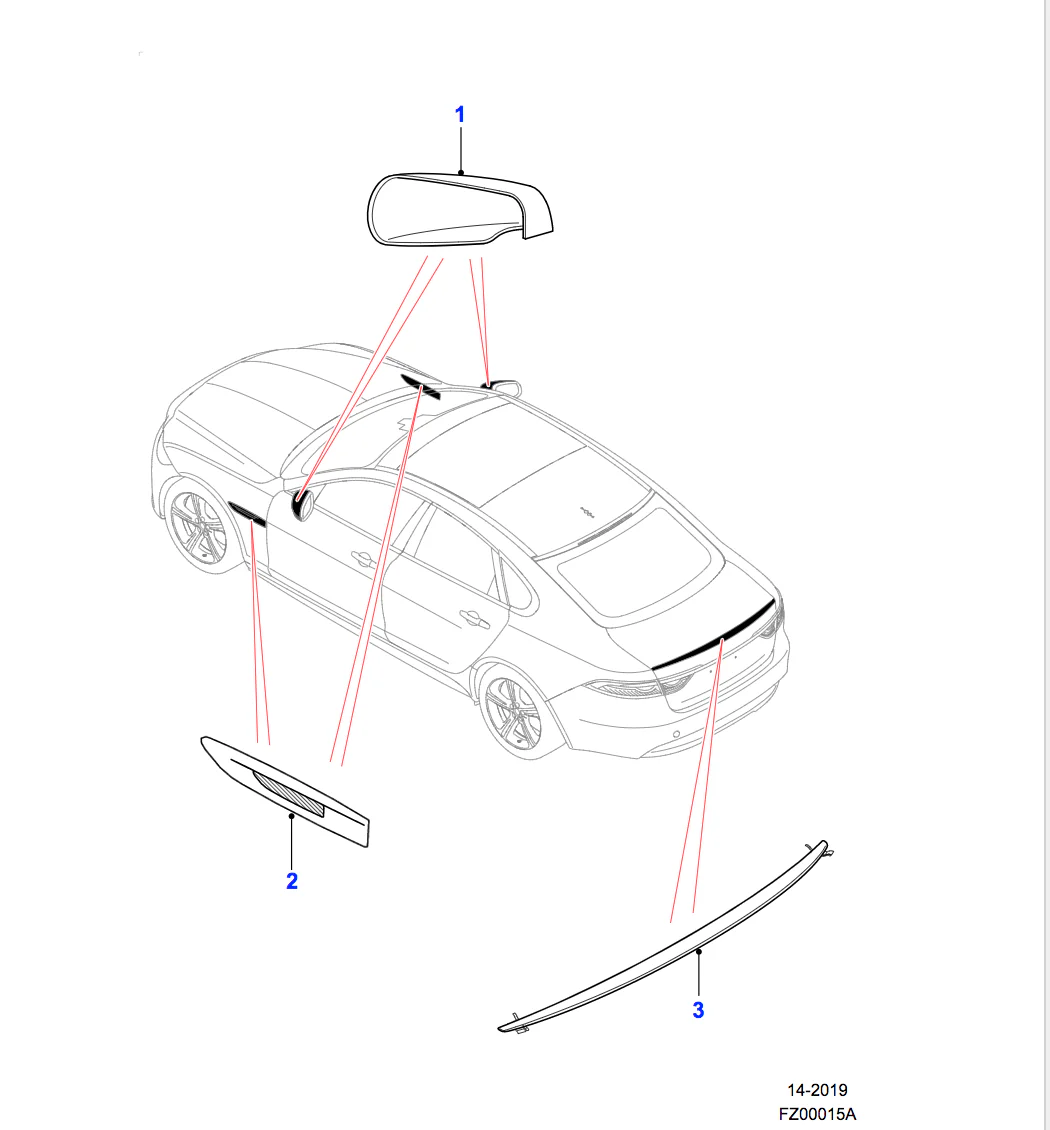 1

2

3

14-2019
FZ00015A